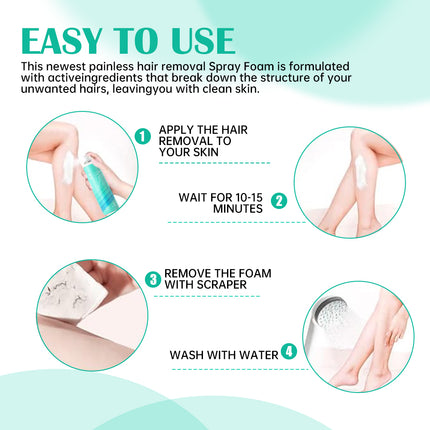 EASY TO USE

This newest painless hair removal Spray Foam is formulated with activeingredients that break down the structure of your unwanted hairs, leavingyou with clean skin.

1 APPLY THE HAIR REMOVAL TO YOUR SKIN

WAIT FOR 10-15 MINUTES 2

3 REMOVE THE FOAM WITH SCRAPER

WASH WITH WATER 4