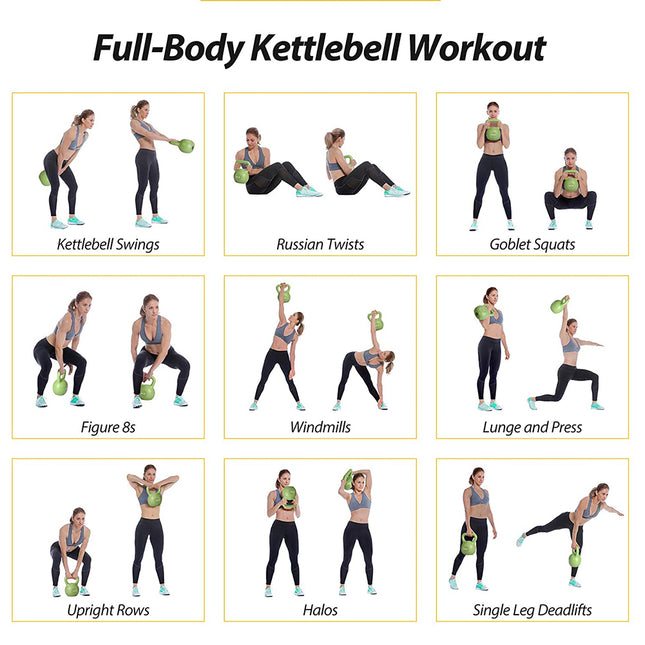 Full-Body Kettlebell Workout

Kettlebell Swings

Russian Twists

Goblet Squats

Figure 8s

Windmills

Lunge and Press

Upright Rows

Halos

Single Leg Deadlifts