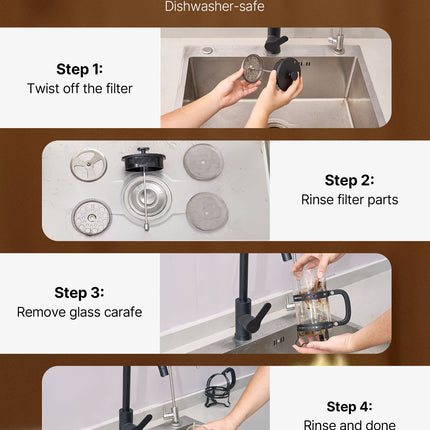 Dishwasher-safe

Step 1:
Twist off the filter

Step 2:
Rinse filter parts

Step 3:
Remove glass carafe

Step 4:
Rinse and done