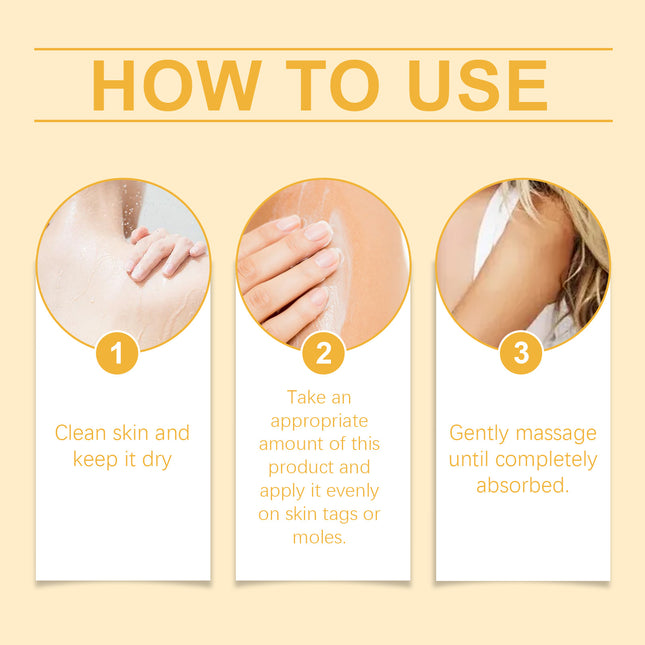 HOW TO USE

1

Clean skin and keep it dry

2

Take an appropriate amount of this product and apply it evenly on skin tags or moles.

3

Gently massage until completely absorbed.