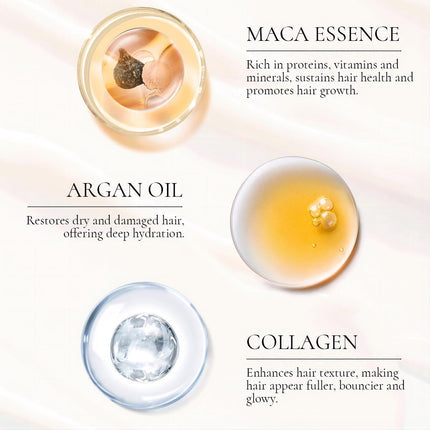 MACA ESSENCE

Rich in proteins, vitamins and minerals, sustains hair health and promotes hair growth.

ARGAN OIL

Restores dry and damaged hair, offering deep hydration.

COLLAGEN

Enhances hair texture, making hair appear fuller, bouncier and glowy.