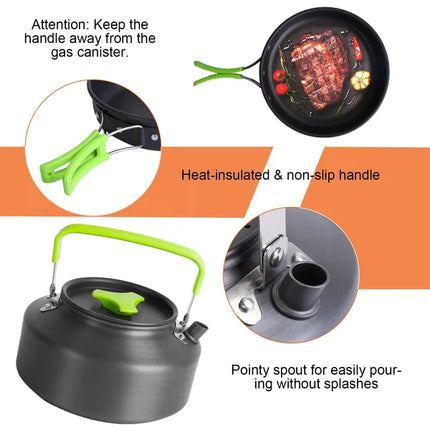 Attention: Keep the handle away from the gas canister.

Heat-insulated & non-slip handle

Pointy spout for easily pouring without splashes