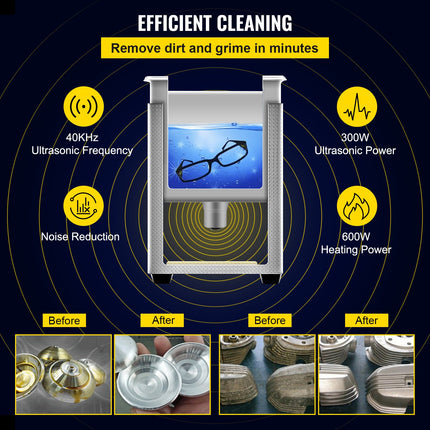 EFFICIENT CLEANING

Remove dirt and grime in minutes

40KHz
Ultrasonic Frequency

300W
Ultrasonic Power

Noise Reduction

600W
Heating Power

Before

After

Before

After