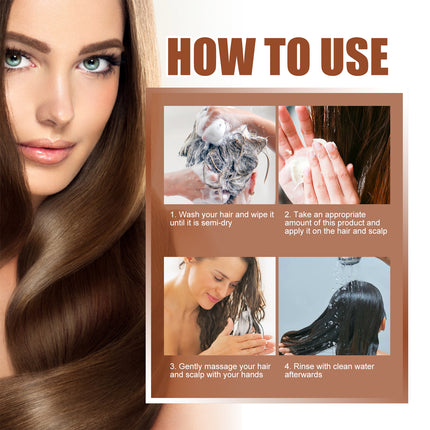 HOW TO USE

1. Wash your hair and wipe it until it is semi-dry

2. Take an appropriate amount of this product and apply it on the hair and scalp

3. Gently massage your hair and scalp with your hands

4. Rinse with clean water afterwards