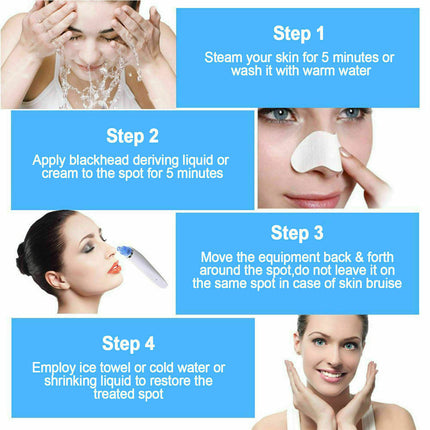 Step 1
Steam your skin for 5 minutes or wash it with warm water

Step 2
Apply blackhead deriving liquid or cream to the spot for 5 minutes

Step 3
Move the equipment back & forth around the spot,do not leave it on the same spot in case of skin bruise

Step 4
Employ ice towel or cold water or shrinking liquid to restore the treated spot