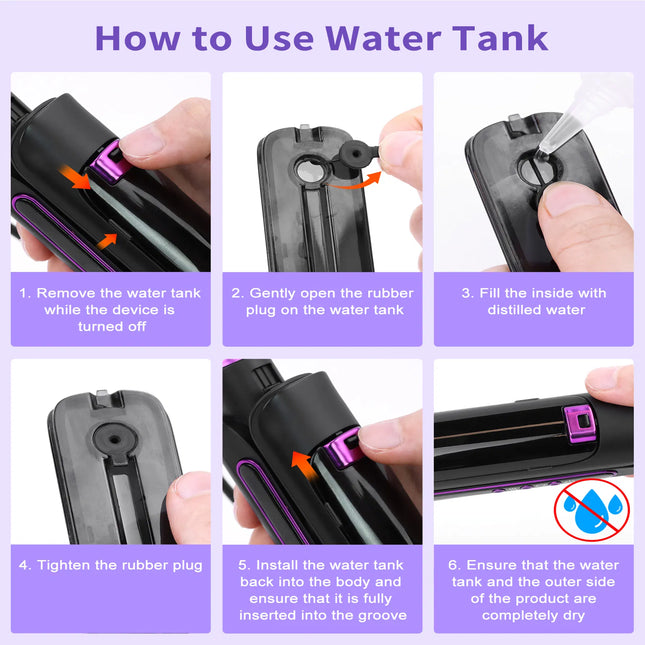 How to Use Water Tank

1. Remove the water tank while the device is turned off

2. Gently open the rubber plug on the water tank

3. Fill the inside with distilled water

4. Tighten the rubber plug

5. Install the water tank back into the body and ensure that it is fully inserted into the groove

6. Ensure that the water tank and the outer side of the product are completely dry