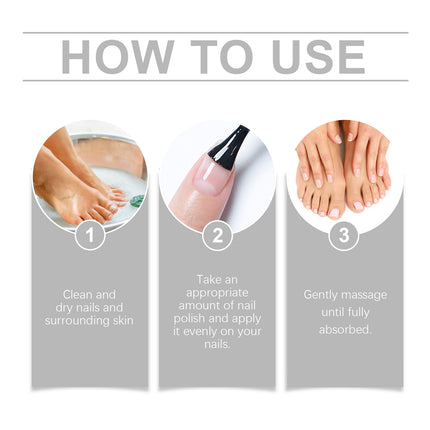 HOW TO USE

1

Clean and dry nails and surrounding skin

2

Take an appropriate amount of nail polish and apply it evenly on your nails.

3

Gently massage until fully absorbed.