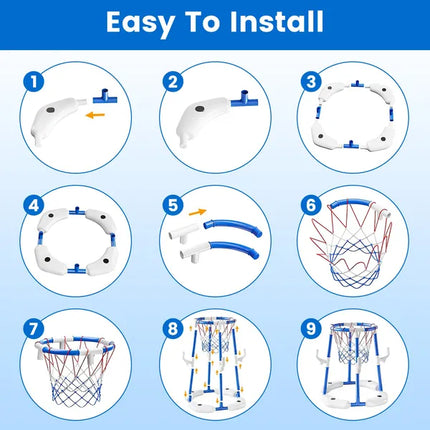 Easy To Install

1

2

3

4

5

6

7

8

9