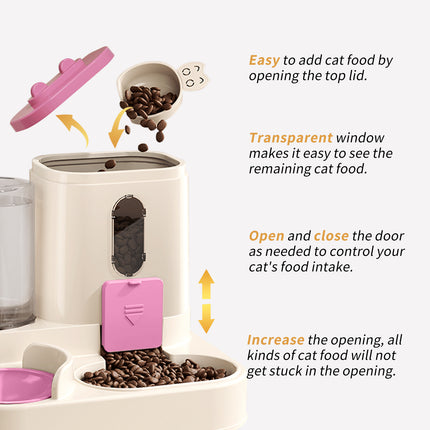 Easy to add cat food by opening the top lid.

Transparent window makes it easy to see the remaining cat food.

Open and close the door as needed to control your cat's food intake.

Increase the opening, all kinds of cat food will not get stuck in the opening.