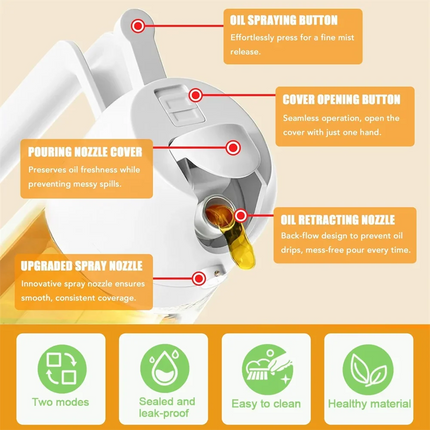 OIL SPRAYING BUTTON
Effortlessly press for a fine mist release.

COVER OPENING BUTTON
Seamless operation, open the cover with just one hand.

POURING NOZZLE COVER
Preserves oil freshness while preventing messy spills.

OIL RETRACTING NOZZLE
Back-flow design to prevent oil drips, mess-free pour every time.

UPGRADED SPRAY NOZZLE
Innovative spray nozzle ensures smooth, consistent coverage.

Two modes

Sealed and leak-proof

Easy to clean

Healthy material