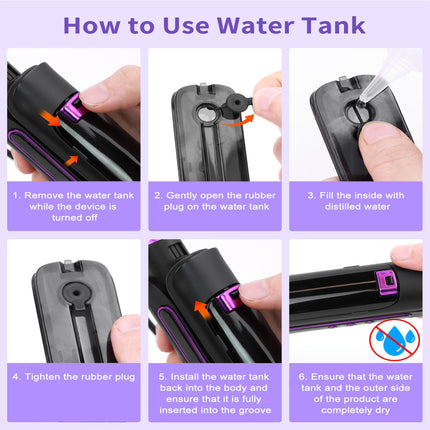 How to Use Water Tank

1. Remove the water tank while the device is turned off

2. Gently open the rubber plug on the water tank

3. Fill the inside with distilled water

4. Tighten the rubber plug

5. Install the water tank back into the body and ensure that it is fully inserted into the groove

6. Ensure that the water tank and the outer side of the product are completely dry