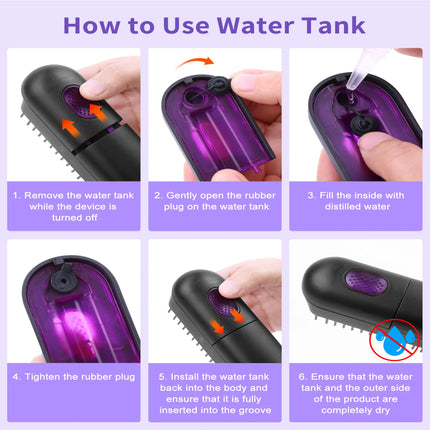 How to Use Water Tank

1. Remove the water tank while the device is turned off

2. Gently open the rubber plug on the water tank

3. Fill the inside with distilled water

4. Tighten the rubber plug

5. Install the water tank back into the body and ensure that it is fully inserted into the groove

6. Ensure that the water tank and the outer side of the product are completely dry