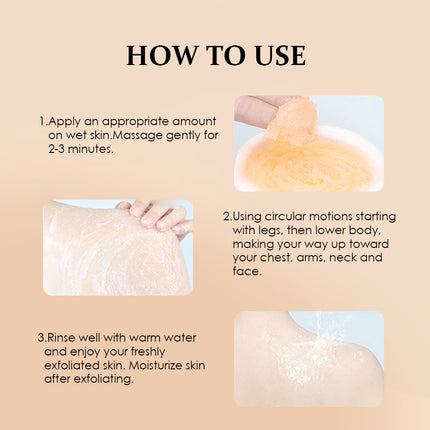 HOW TO USE

1.Apply an appropriate amount on wet skin.Massage gently for 2-3 minutes.

2.Using circular motions starting with legs, then lower body, making your way up toward your chest, arms, neck and face.

3.Rinse well with warm water and enjoy your freshly exfoliated skin. Moisturize skin after exfoliating.