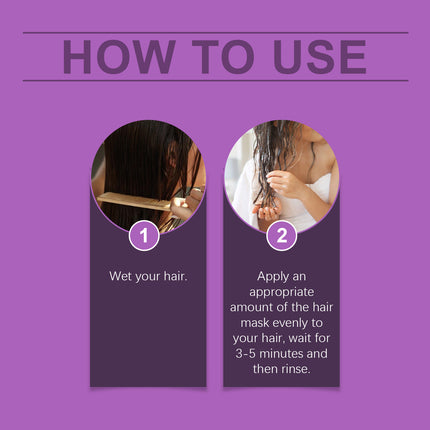 HOW TO USE

1

Wet your hair.

2

Apply an appropriate amount of the hair mask evenly to your hair, wait for 3-5 minutes and then rinse.