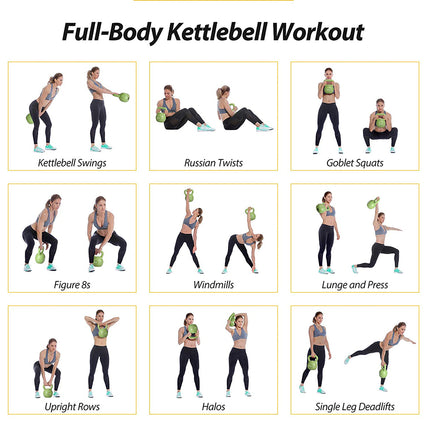 Full-Body Kettlebell Workout

Kettlebell Swings

Russian Twists

Goblet Squats

Figure 8s

Windmills

Lunge and Press

Upright Rows

Halos

Single Leg Deadlifts