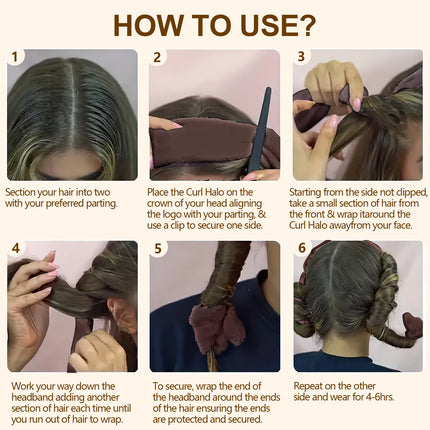 HOW TO USE?

1

Section your hair into two with your preferred parting.

2

Place the Curl Halo on the crown of your head aligning the logo with your parting, & use a clip to secure one side.

3

Starting from the side not clipped, take a small section of hair from the front & wrap itaround the Curl Halo awayfrom your face.

4

Work your way down the headband adding another section of hair each time until you run out of hair to wrap.

5

To secure, wrap the end of the headband around the ends of the hair ensuring the ends are protected and secured.

6

Repeat on the other side and wear for 4-6hrs.