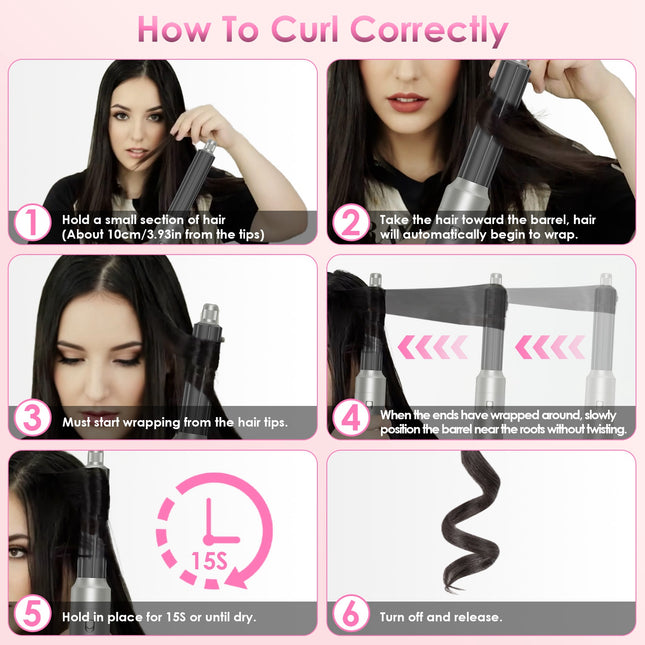 How To Curl Correctly

1 Hold a small section of hair (About 10cm/3.93in from the tips)

2 Take the hair toward the barrel, hair will automatically begin to wrap.

3 Must start wrapping from the hair tips.

4 When the ends have wrapped around, slowly position the barrel near the roots without twisting.

15S

5 Hold in place for 15S or until dry.

6 Turn off and release.